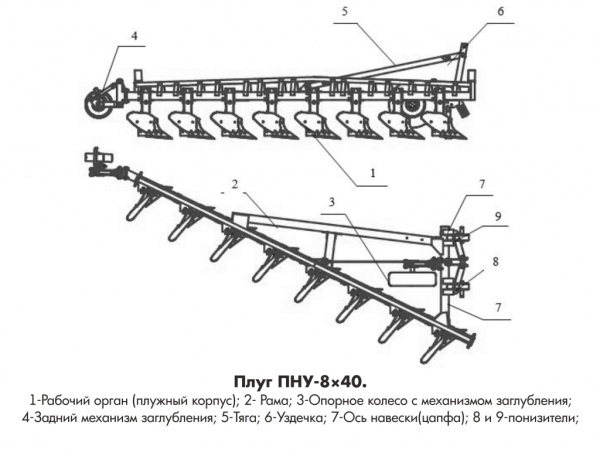 5
6
4
1
2
3
7
9
8
7

Плуг ПНУ-8×40.
1-Рабочий орган (плужный корпус); 2- Рама; 3-Опорное колесо с механизмом заглубления; 4-Задний механизм заглубления; 5-Тяга; 6-Уздечка; 7-Ось навески(цапфа); 8 и 9-понизители;